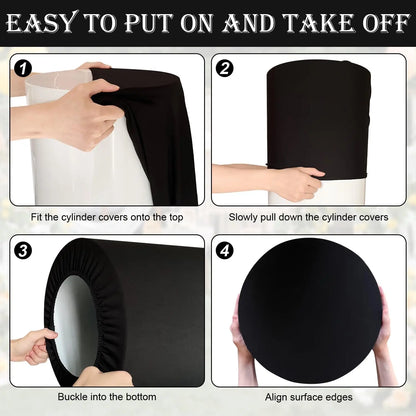 EASY TO PUT ON AND TAKE OFF

1

Fit the cylinder covers onto the top

2

Slowly pull down the cylinder covers

3

Buckle into the bottom

4

Align surface edges