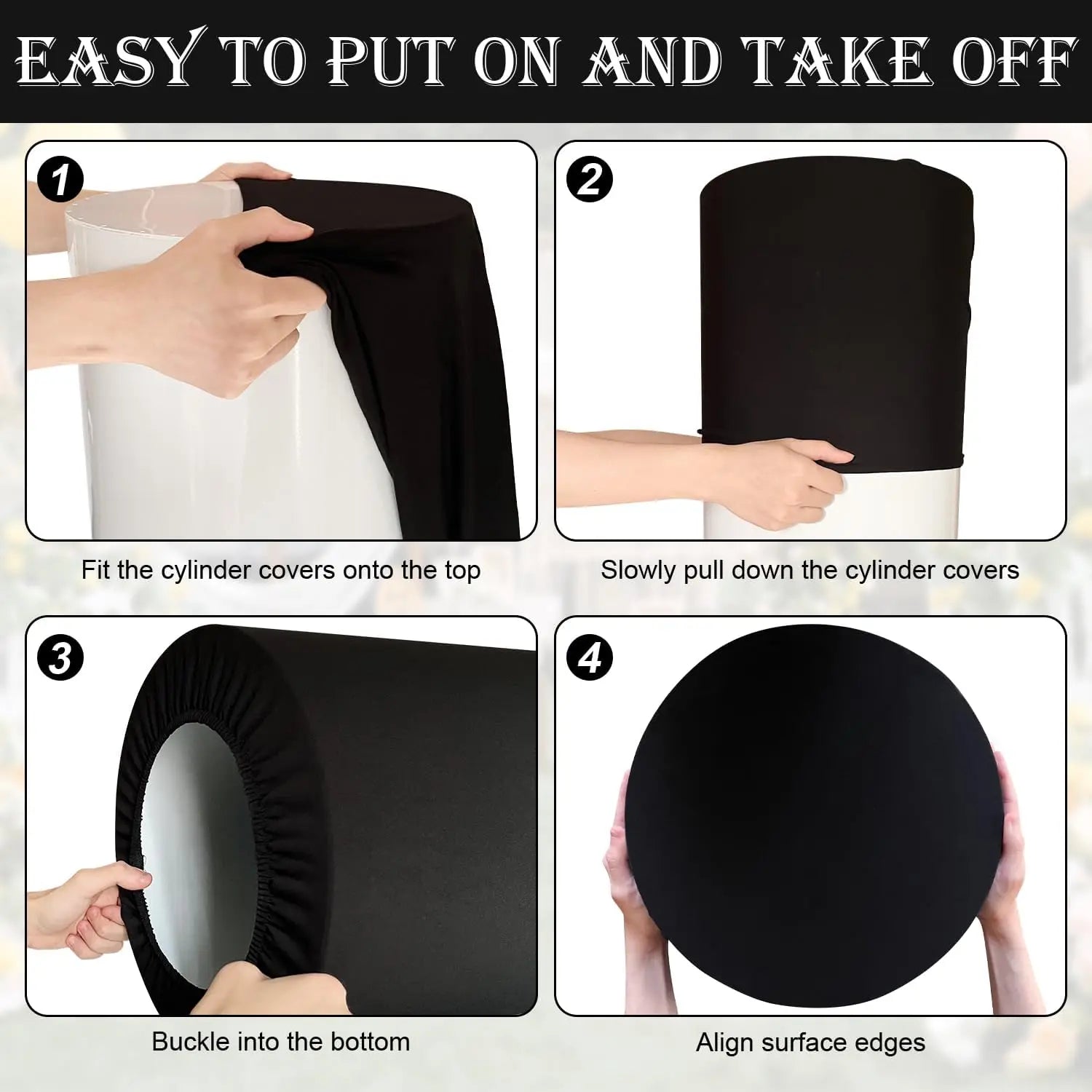 EASY TO PUT ON AND TAKE OFF

1

Fit the cylinder covers onto the top

2

Slowly pull down the cylinder covers

3

Buckle into the bottom

4

Align surface edges