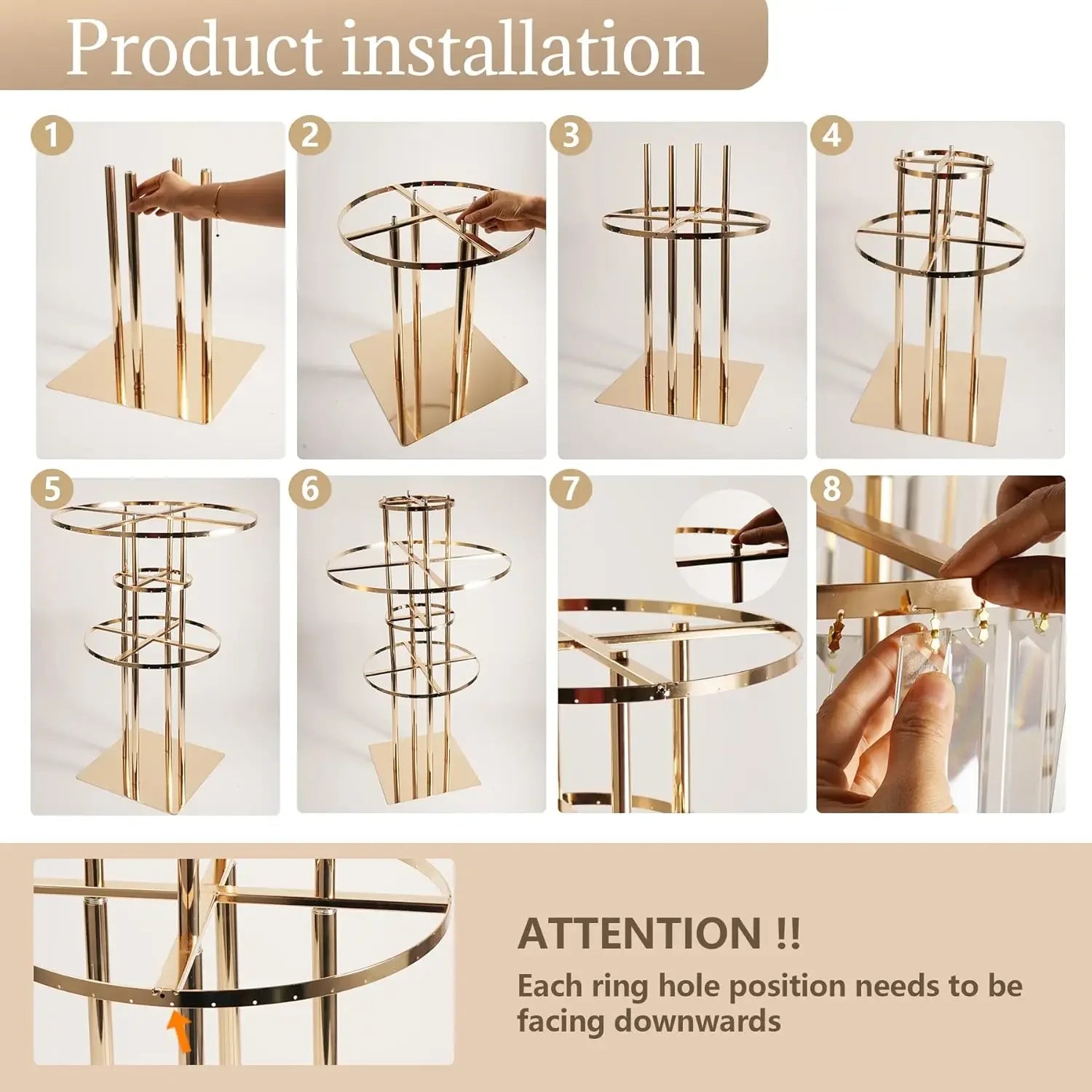 Product installation

1

2

3

4

5

6

7

8

ATTENTION !!

Each ring hole position needs to be facing downwards